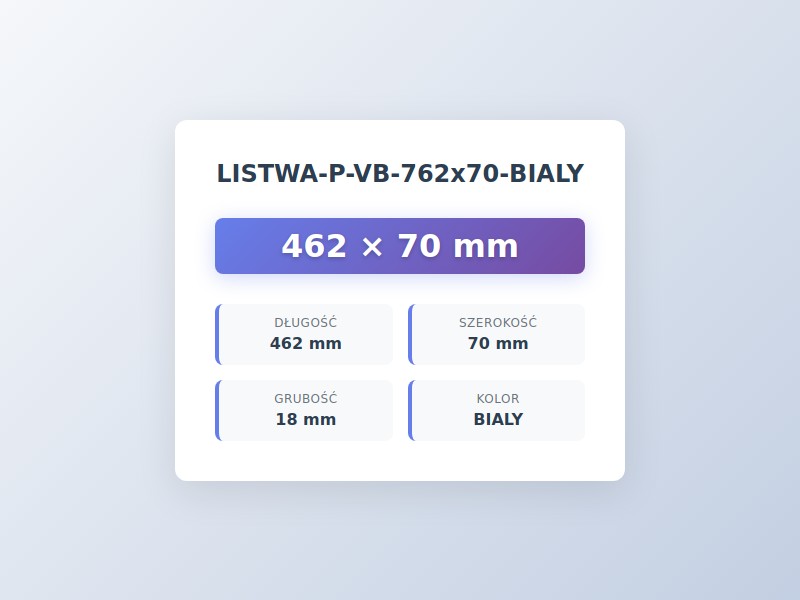 LISTWA-P-VB-762x70-BIALY

462 × 70 mm

DŁUGOŚĆ
462 mm

SZEROKOŚĆ
70 mm

GRUBOŚĆ
18 mm

KOLOR
BIALY